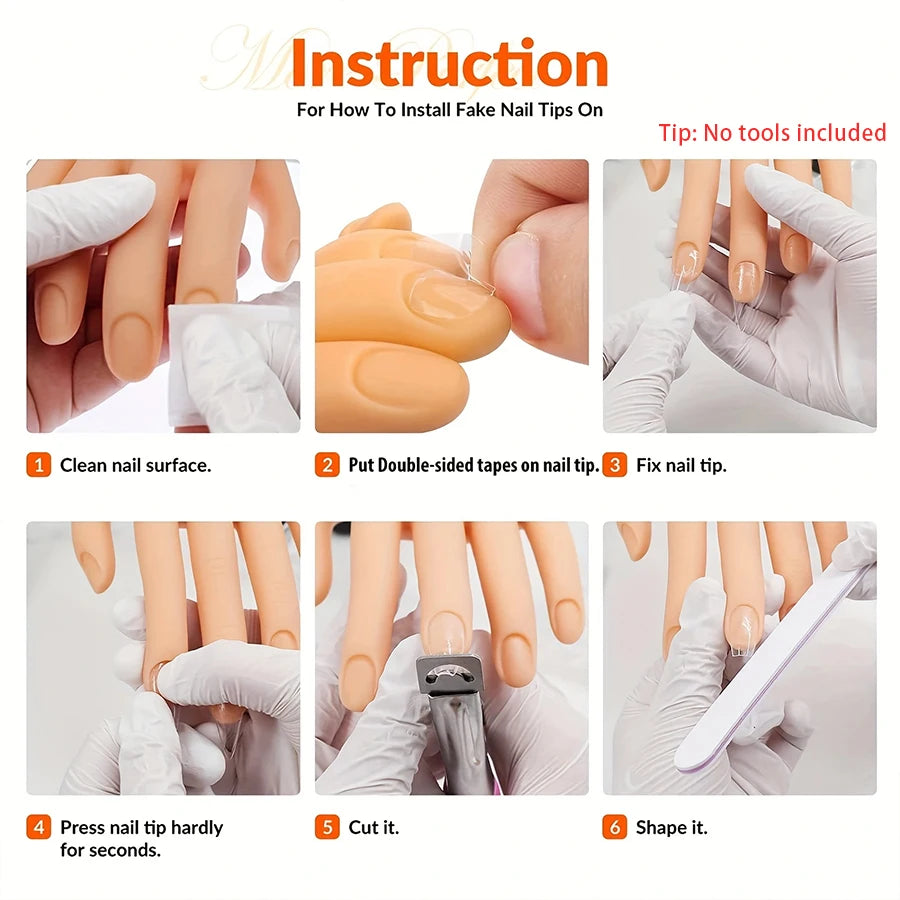 Instruction
For How To Install Fake Nail Tips On

Tip: No tools included

1 Clean nail surface.

2 Put Double-sided tapes on nail tip.

3 Fix nail tip.

4 Press nail tip hardly for seconds.

5 Cut it.

6 Shape it.