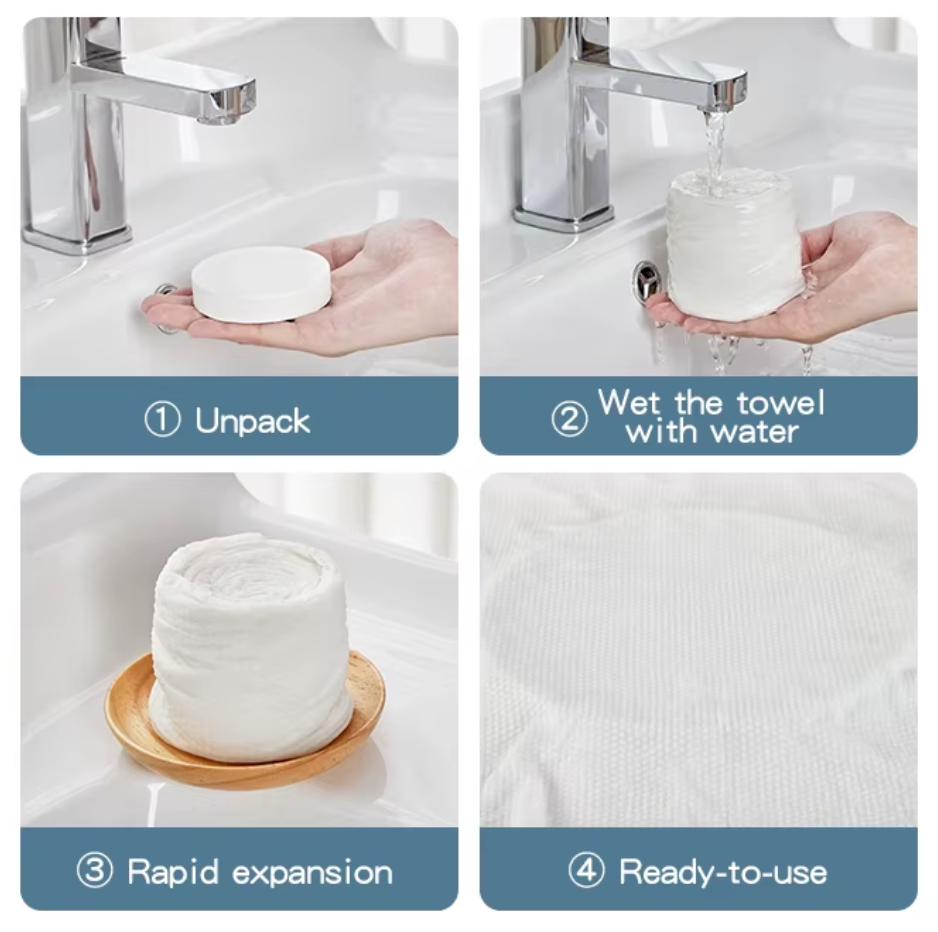 ① Unpack

② Wet the towel with water

③ Rapid expansion

④ Ready-to-use